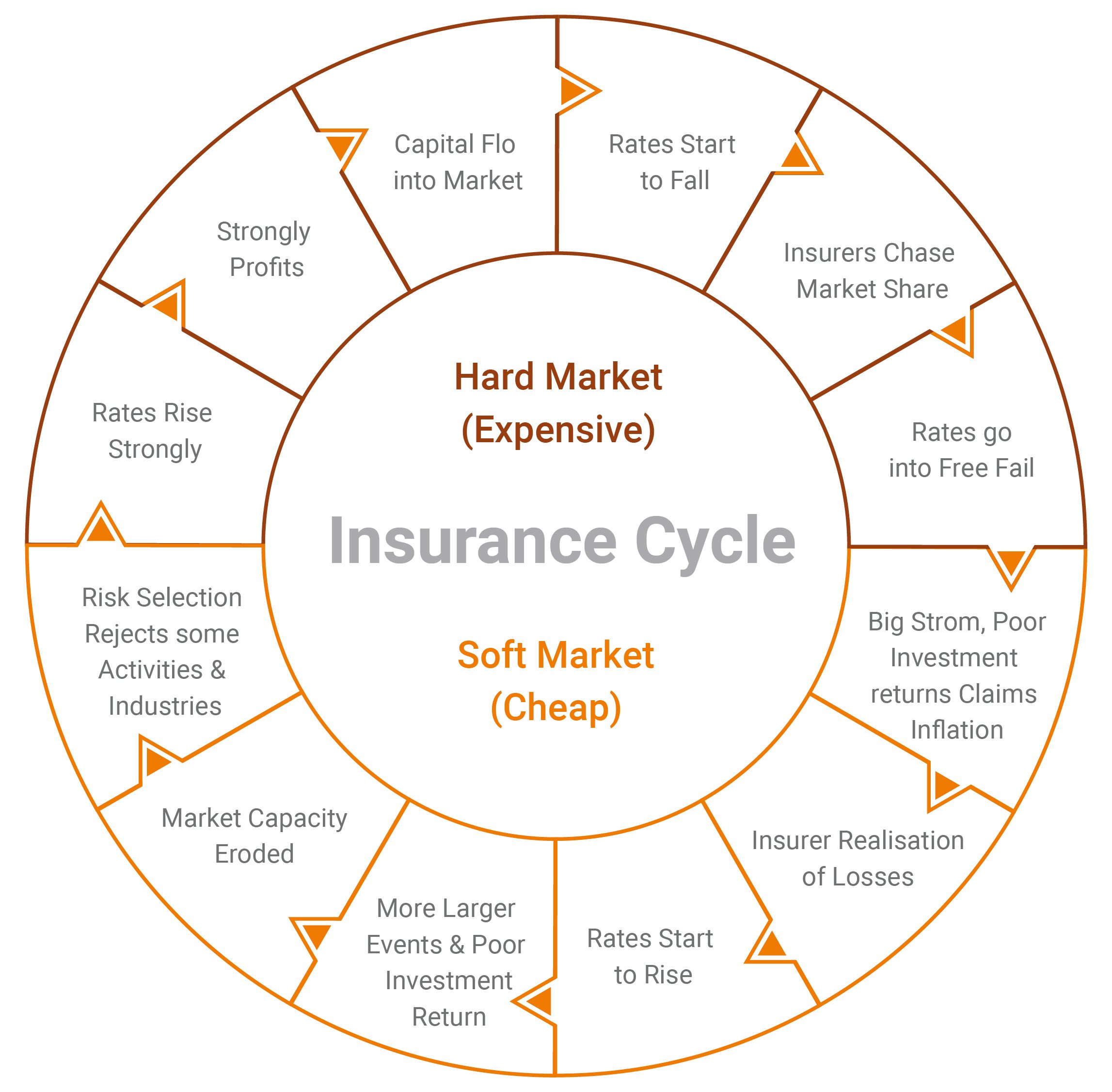 Hard Market
(Expensive)

Insurance Cycle

Soft Market
(Cheap)

Rates Start to Fall

Insurers Chase Market Share

Rates go into Free Fail

Big Strom, Poor Investment returns Claims Inflation

Insurer Realisation of Losses

Rates Start to Rise

More Larger Events & Poor Investment Return

Market Capacity Eroded

Risk Selection Rejects some Activities & Industries

Rates Rise Strongly

Strongly Profits

Capital Flo into Market