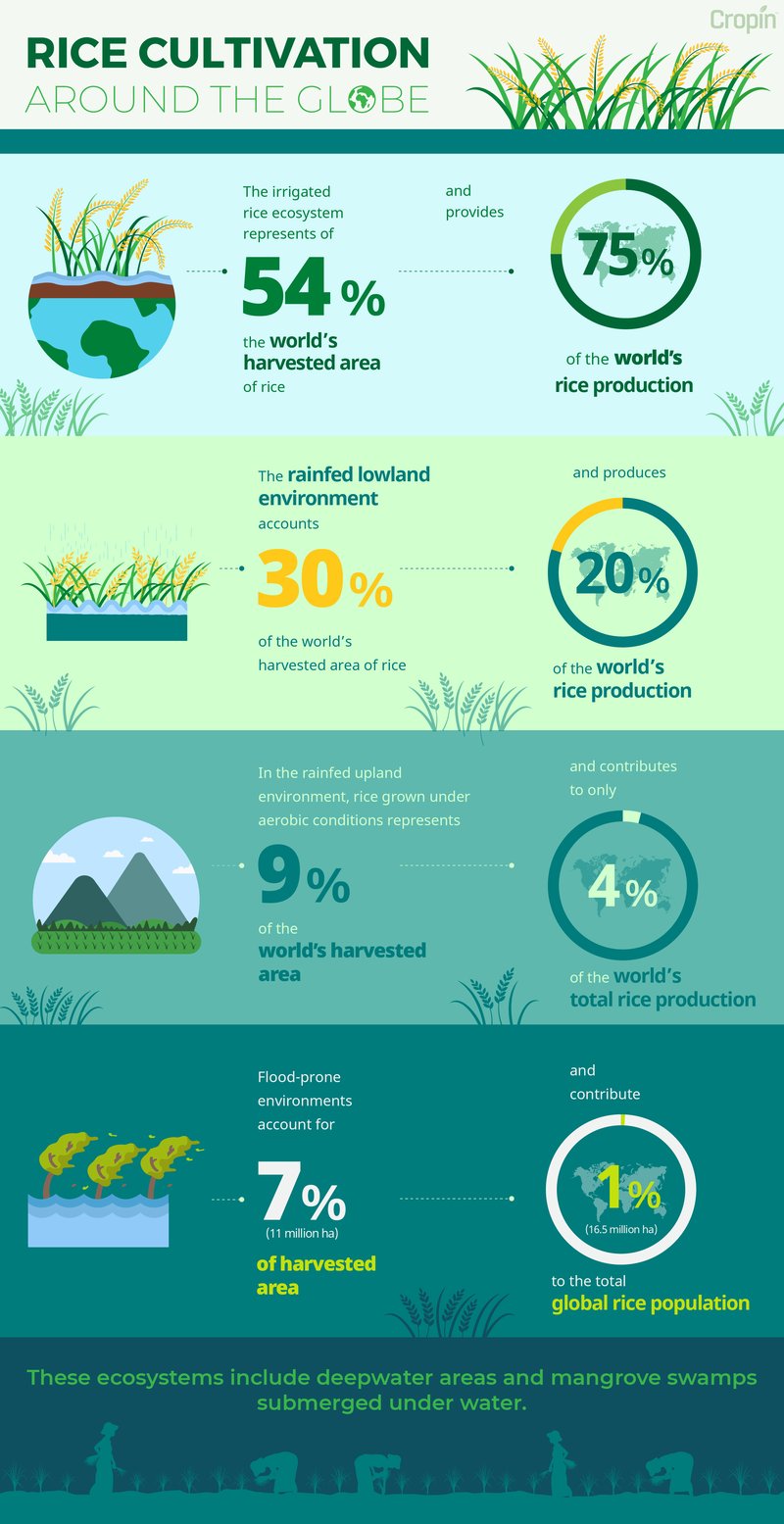 Cropin

RICE CULTIVATION
AROUND THE GLOBE

The irrigated rice ecosystem represents of

54 %

the world's harvested area of rice

and provides

75%

of the world's rice production

The rainfed lowland environment accounts

30%

of the world's harvested area of rice

and produces

20%

of the world's rice production

In the rainfed upland environment, rice grown under aerobic conditions represents

9%

of the world's harvested area

and contributes to only

4%

of the world's total rice production

Flood-prone environments account for

7%
(11 million ha)

of harvested area

and contribute

1%
(16.5 million ha)

to the total global rice population

These ecosystems include deepwater areas and mangrove swamps submerged under water.